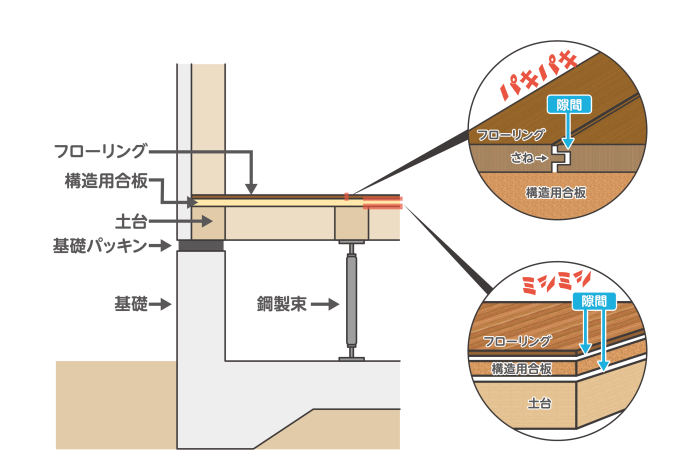 フローリング
構造用合板
土台
基礎パッキン
基礎
鋼製束

パキパキ
隙間
フローリング
さね
構造用合板

ミシミシ
隙間
フローリング
構造用合板
土台